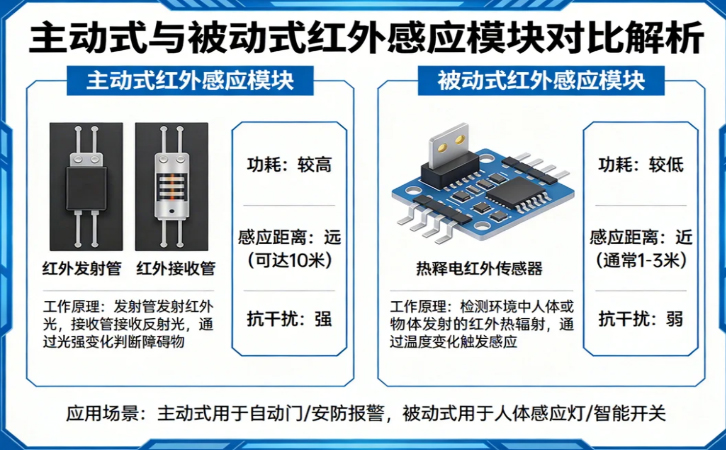 主动式与被动式红外感应模块对比解析

主动式红外感应模块

红外发射管 红外接收管

工作原理：发射管发射红外光，接收管接收反射光，通过光强变化判断障碍物

功耗：较高

感应距离：远（可达10米）

抗干扰：强

被动式红外感应模块

热释电红外传感器

工作原理：检测环境中人体或物体发射的红外热辐射，通过温度变化触发感应

功耗：较低

感应距离：近（通常1-3米）

抗干扰：弱

应用场景：主动式用于自动门/安防报警，被动式用于人体感应灯/智能开关