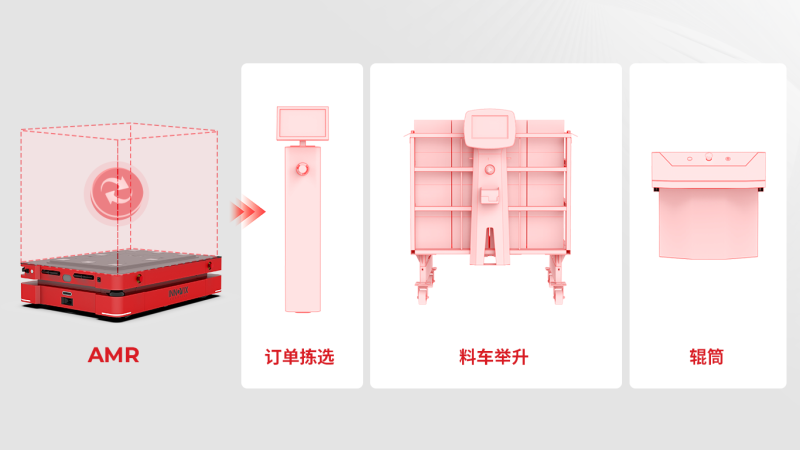 AMR

订单拣选

料车举升

辊筒