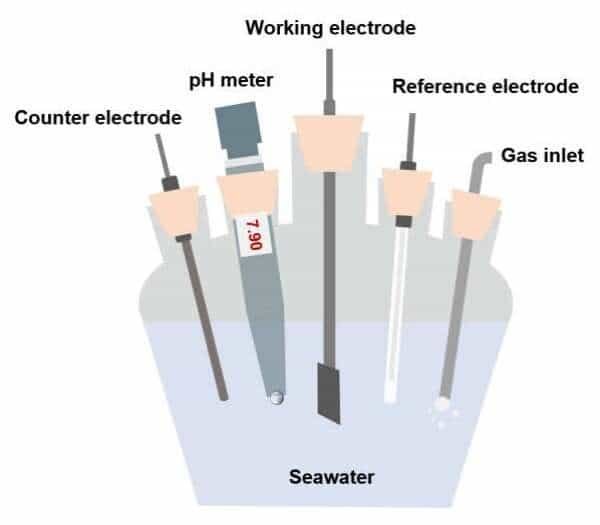 Working electrode
pH meter
Reference electrode
Counter electrode
Gas inlet
7.90
Seawater