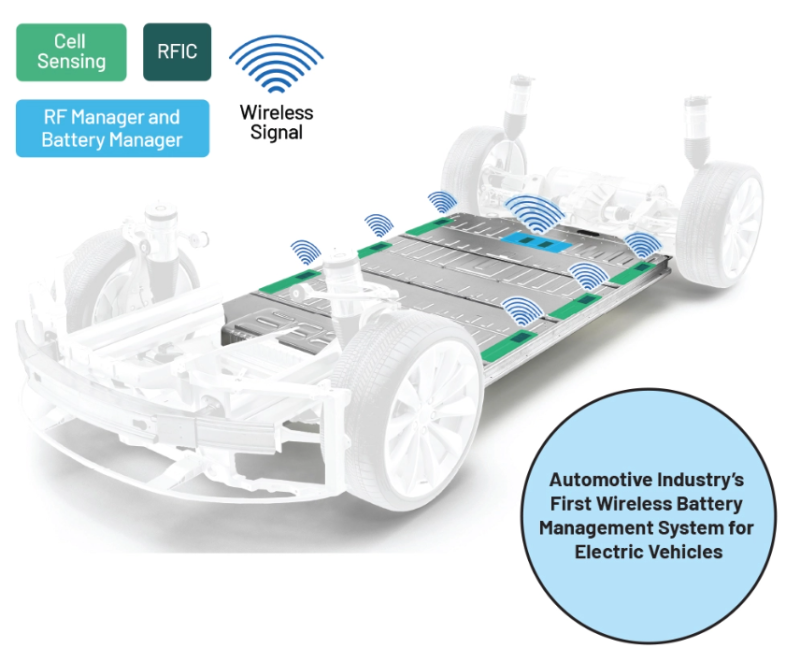 Cell Sensing

RFIC

Wireless Signal

RF Manager and Battery Manager

Automotive Industry's First Wireless Battery Management System for Electric Vehicles