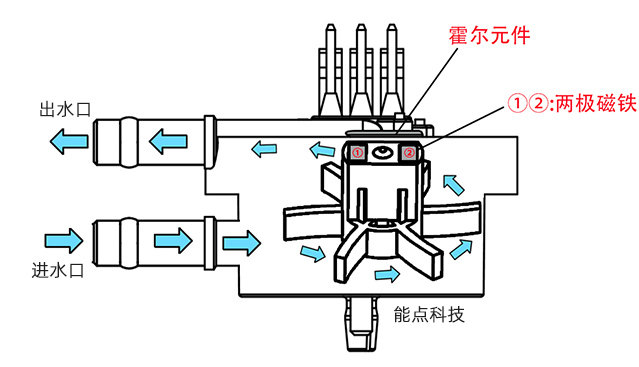 霍尔元件

①②:两极磁铁

出水口

①
②

进水口

能点科技