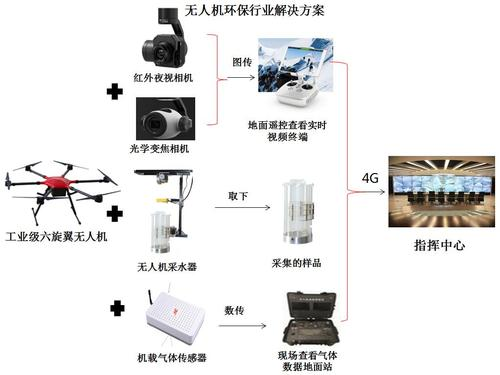 无人机环保行业解决方案

红外夜视相机

光学变焦相机

图传

地面遥控查看实时视频终端

工业级六旋翼无人机

无人机采水器

取下

采集的样品

4G

指挥中心

机载气体传感器

数传

现场查看气体数据地面站