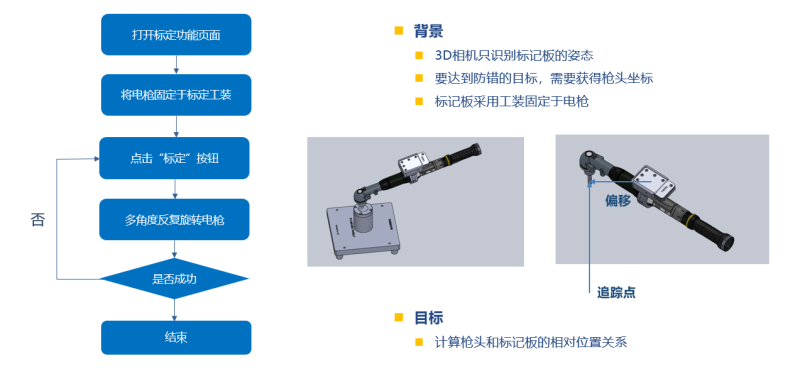 打开标定功能页面

将电枪固定于标定工装

点击“标定”按钮

多角度反复旋转电枪

是否成功

否

结束

背景

3D相机只识别标记板的姿态

要达到防错的目标，需要获得枪头坐标

标记板采用工装固定于电枪

偏移

追踪点

目标

计算枪头和标记板的相对位置关系