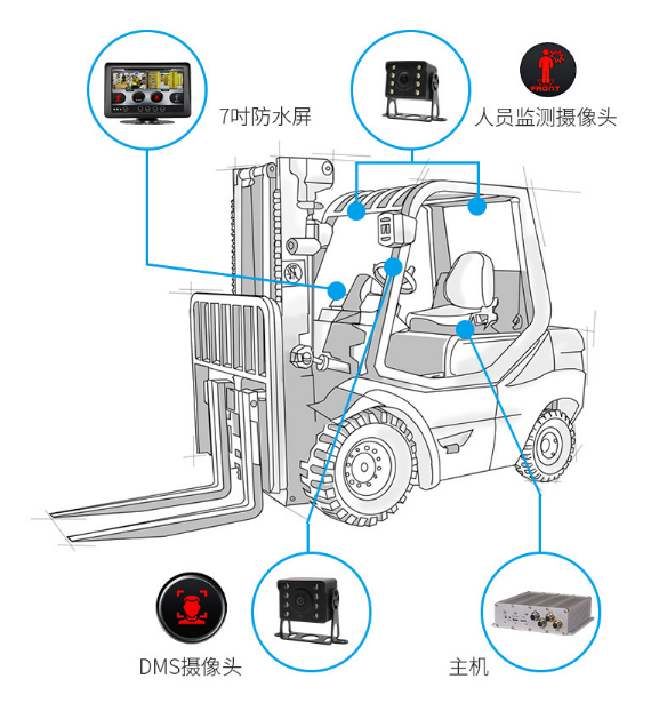 7吋防水屏

FRONT

人员监测摄像头

DMS摄像头

主机