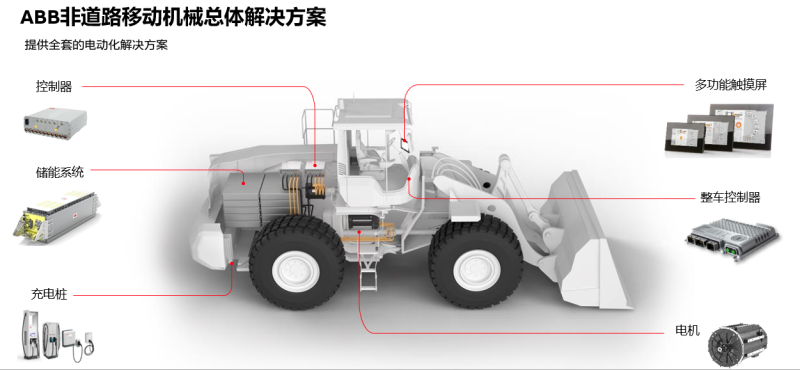 ABB非道路移动机械总体解决方案

提供全套的电动化解决方案

控制器

储能系统

充电桩

多功能触摸屏

整车控制器

电机