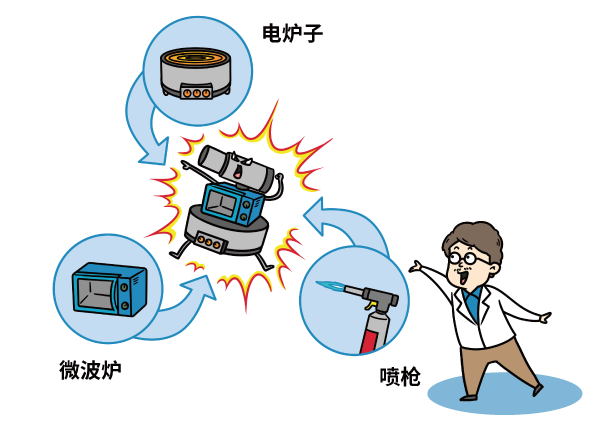 电炉子

微波炉

喷枪