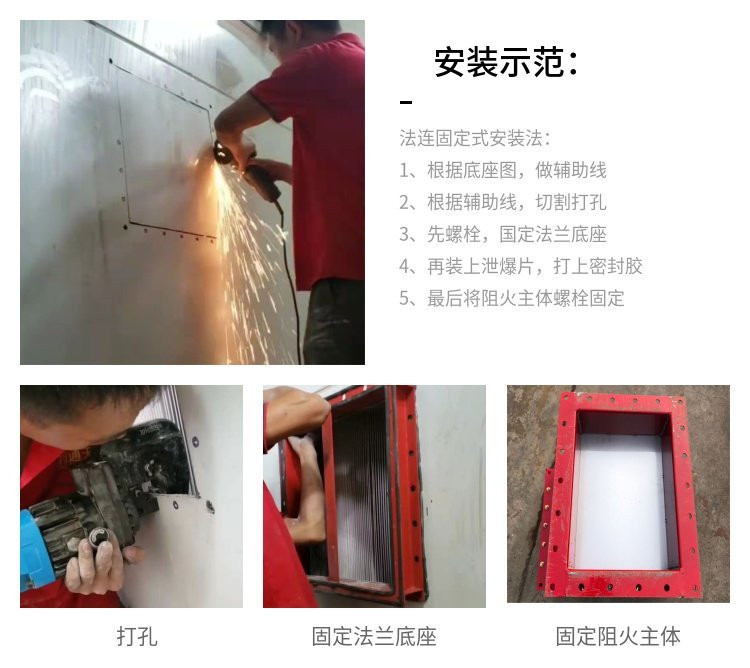 安装示范：

法连固定式安装法：

1、根据底座图，做辅助线

2、根据辅助线，切割打孔

3、先螺栓，固定法兰底座

4、再装上泄爆片，打上密封胶

5、最后将阻火主体螺栓固定

打孔

固定法兰底座

固定阻火主体