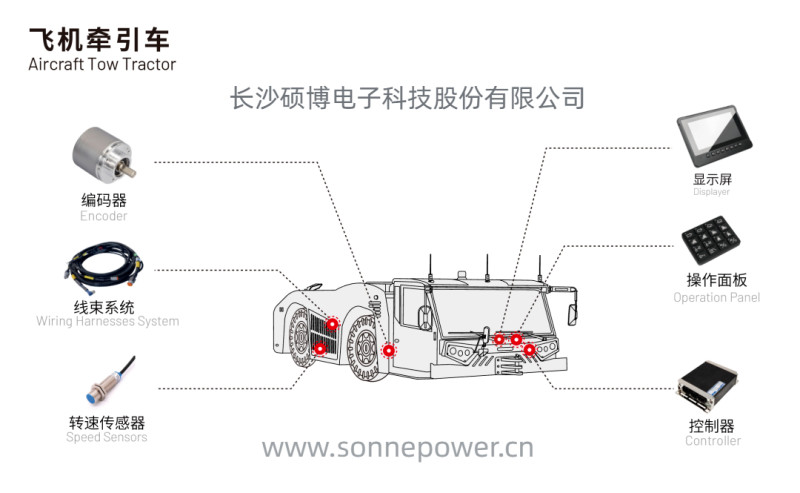 飞机牵引车
Aircraft Tow Tractor

长沙硕博电子科技股份有限公司

编码器
Encoder

线束系统
Wiring Harnesses System

转速传感器
Speed Sensors

显示屏
Displayer

操作面板
Operation Panel

控制器
Controller

www.sonnepower.cn