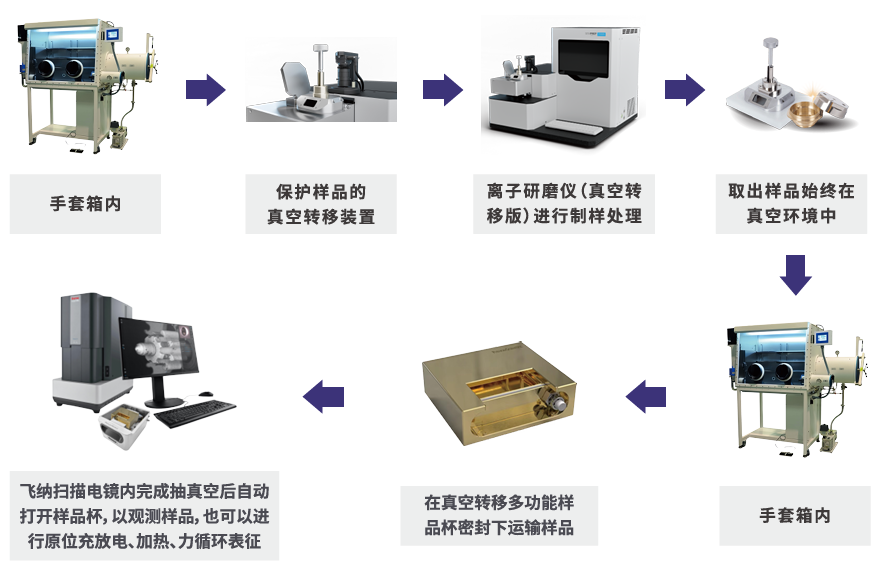 手套箱内

保护样品的真空转移装置

离子研磨仪（真空转移版）进行制样处理

取出样品始终在真空环境中

手套箱内

在真空转移多功能样品杯密封下运输样品

飞纳扫描电镜内完成抽真空后自动打开样品杯，以观测样品，也可以进行原位充放电、加热、力循环表征