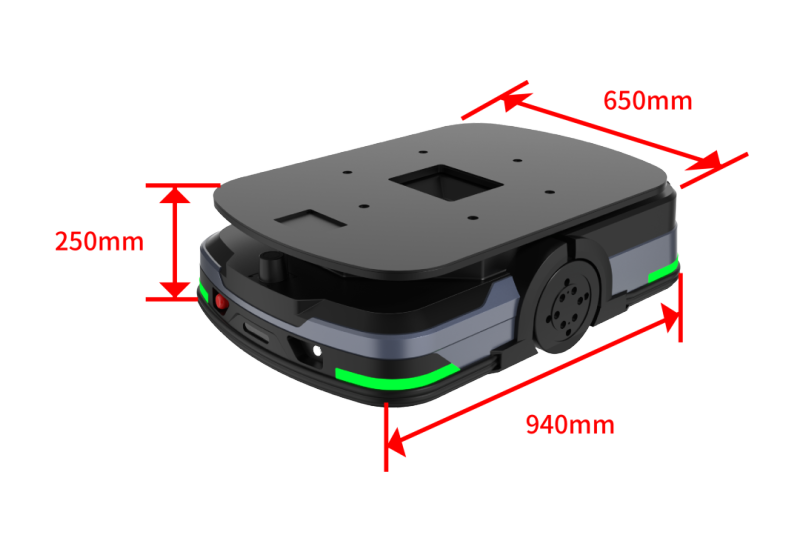 650mm

250mm

940mm