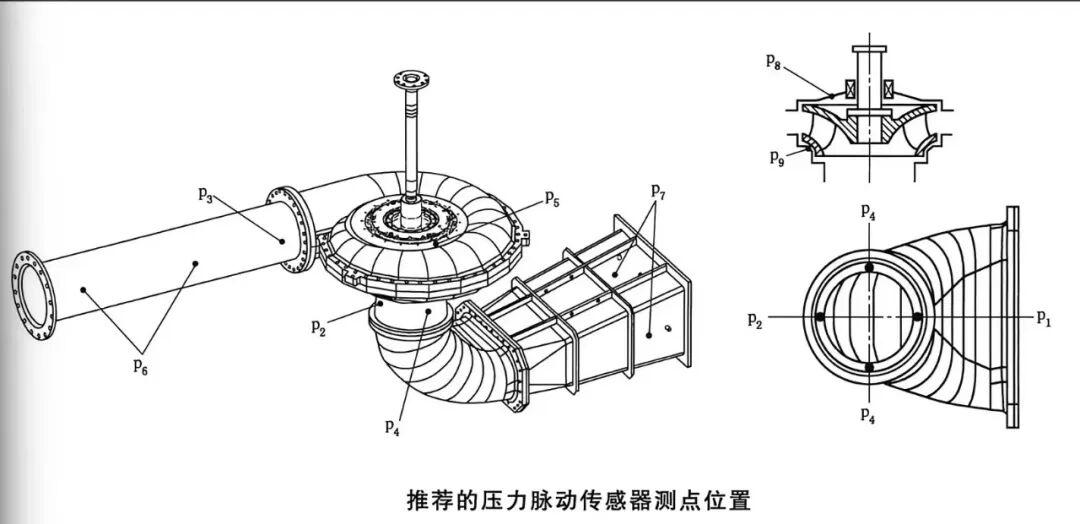 $p_3$
$p_5$
$p_7$
$p_2$
$p_6$
$p_4$
$p_8$
$p_9$
$p_4$
$p_2$
$p_1$
$p_4$

推荐的压力脉动传感器测点位置