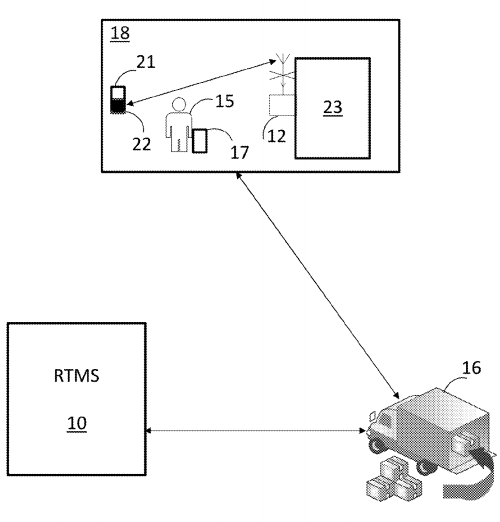 18

21

15

23

22

17

12

RTMS

10

16