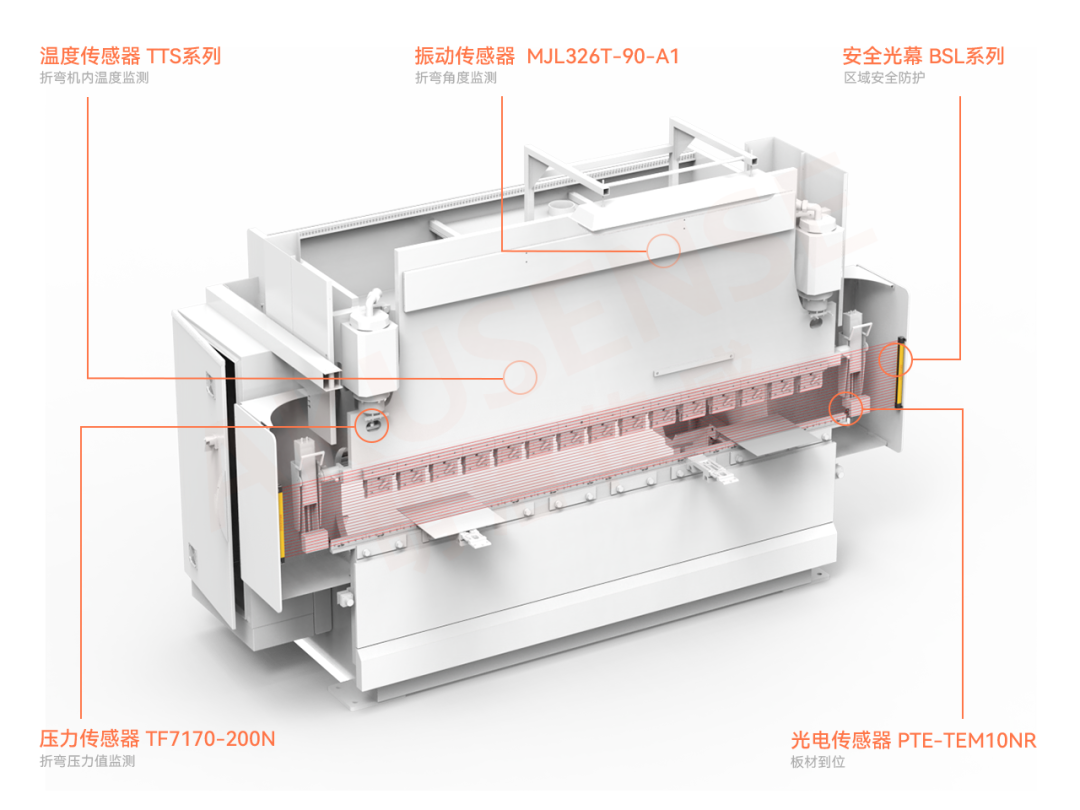 温度传感器 TTS系列
折弯机内温度监测

振动传感器 MJL326T-90-A1
折弯角度监测

安全光幕 BSL系列
区域安全防护

压力传感器 TF7170-200N
折弯压力值监测

光电传感器 PTE-TEM10NR
板材到位